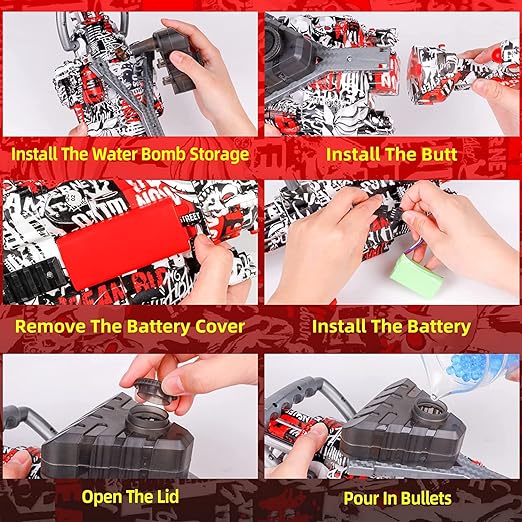 Install The Water Bomb Storage

Install The Butt

Remove The Battery Cover

Install The Battery

Open The Lid

Pour In Bullets