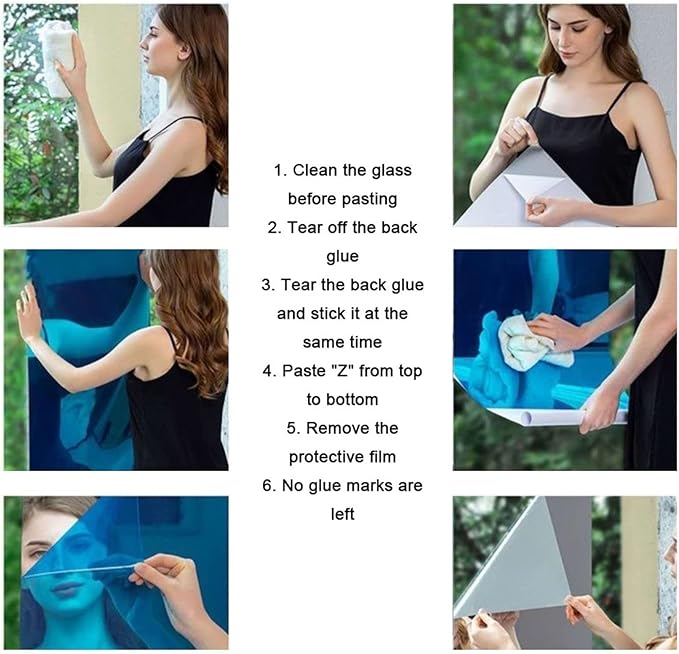 1. Clean the glass before pasting
2. Tear off the back glue
3. Tear the back glue and stick it at the same time
4. Paste "Z" from top to bottom
5. Remove the protective film
6. No glue marks are left